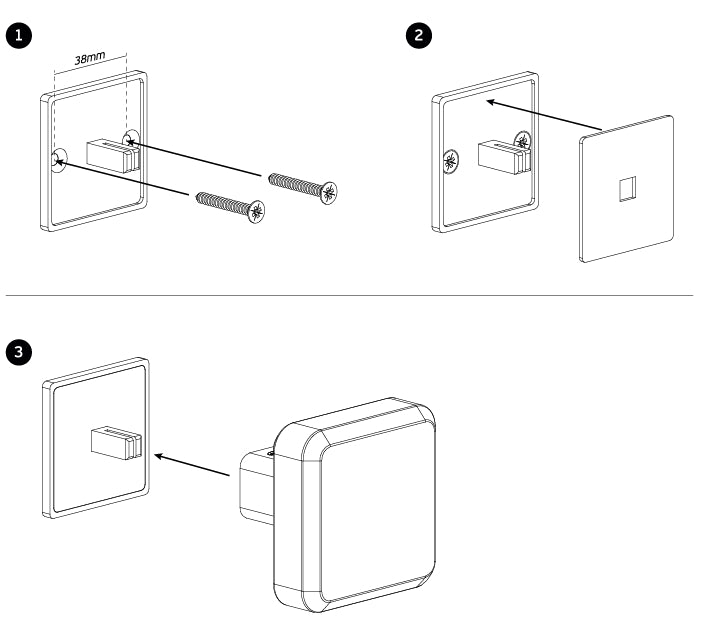 1

38mm

2

3