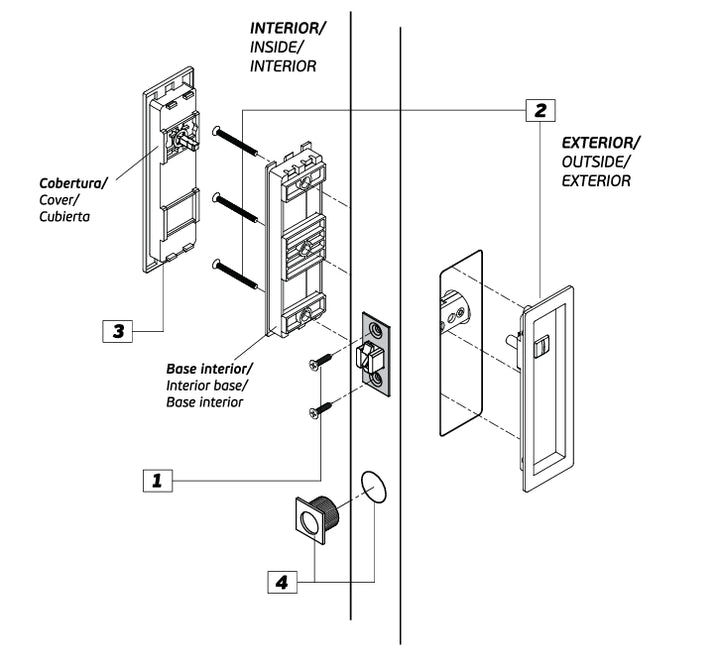 INTERIOR/
INSIDE/
INTERIOR

2

EXTERIOR/
OUTSIDE/
EXTERIOR

Cobertura/
Cover/
Cubierta

3

Base interior/
Interior base/
Base interior

1

4