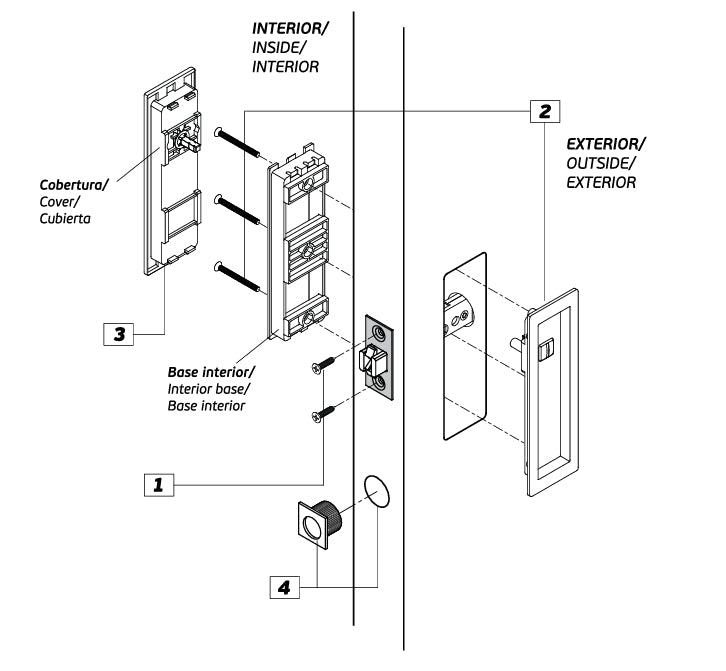 INTERIOR/
INSIDE/
INTERIOR

2

EXTERIOR/
OUTSIDE/
EXTERIOR

Cobertura/
Cover/
Cubierta

3

Base interior/
Interior base/
Base interior

1

4