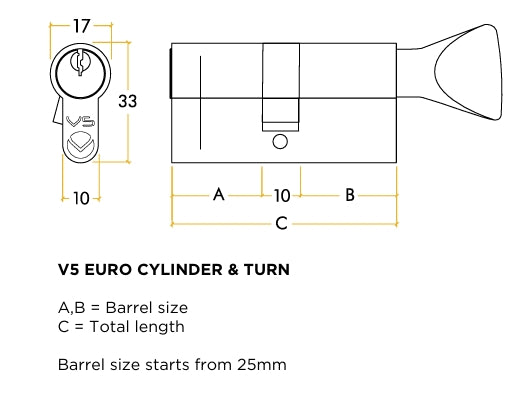 17

33

V5

10

A

10

B

C

V5 EURO CYLINDER & TURN

A,B = Barrel size
C = Total length

Barrel size starts from 25mm