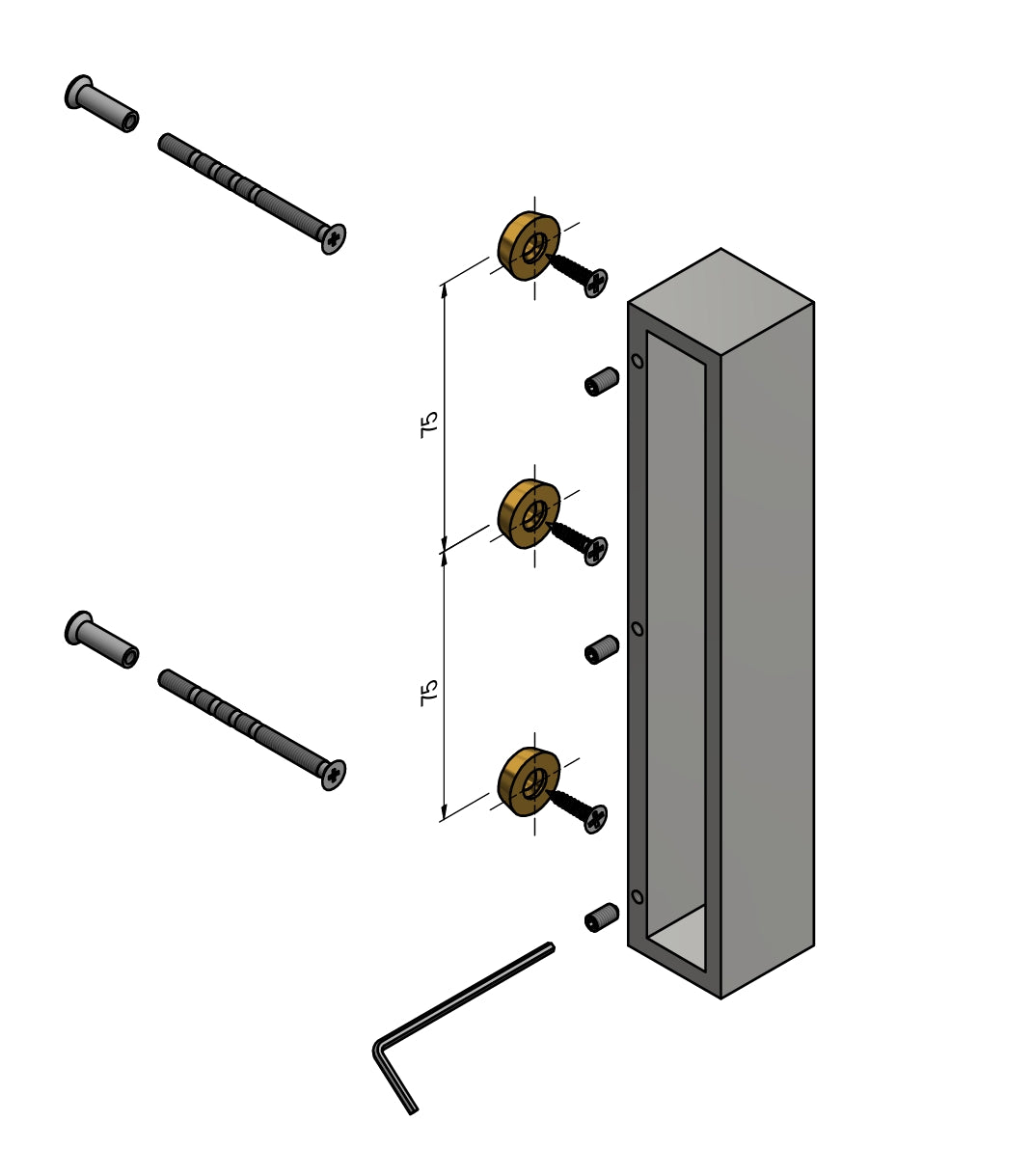 75

75