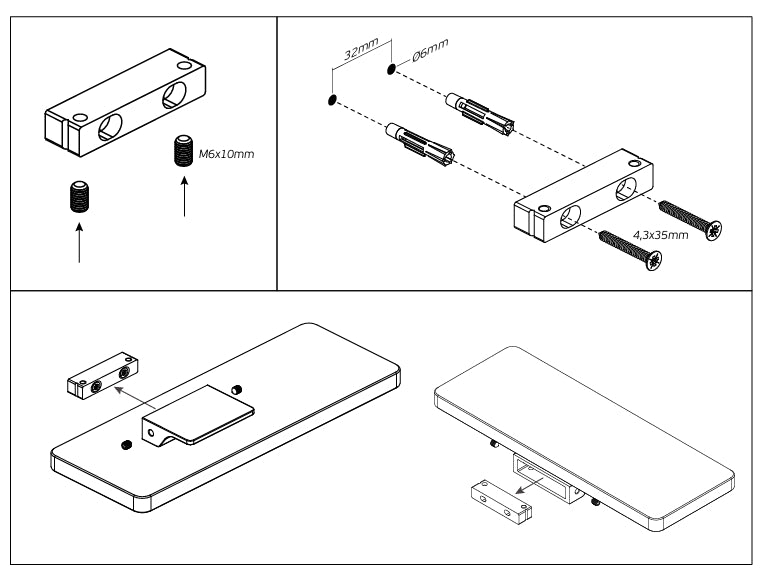 M6x10mm

32mm
Ø6mm
4,3x35mm