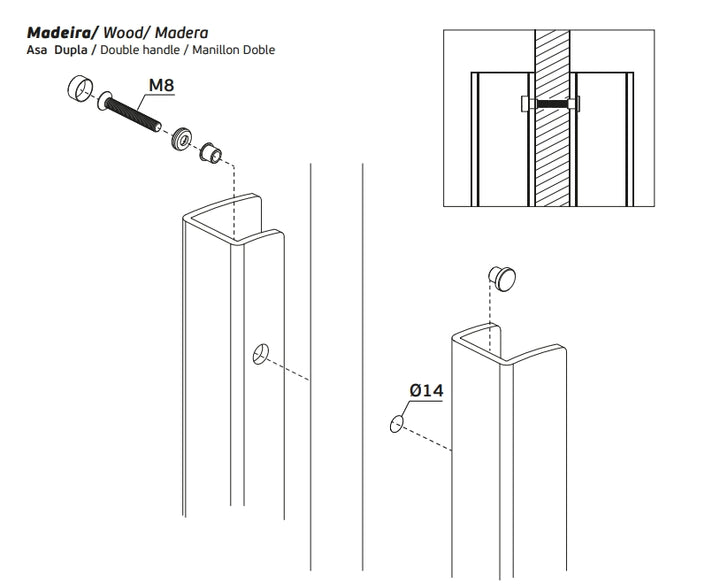 Madeira/ Wood/ Madera
Asa Dupla / Double handle / Manillon Doble

M8

Ø14