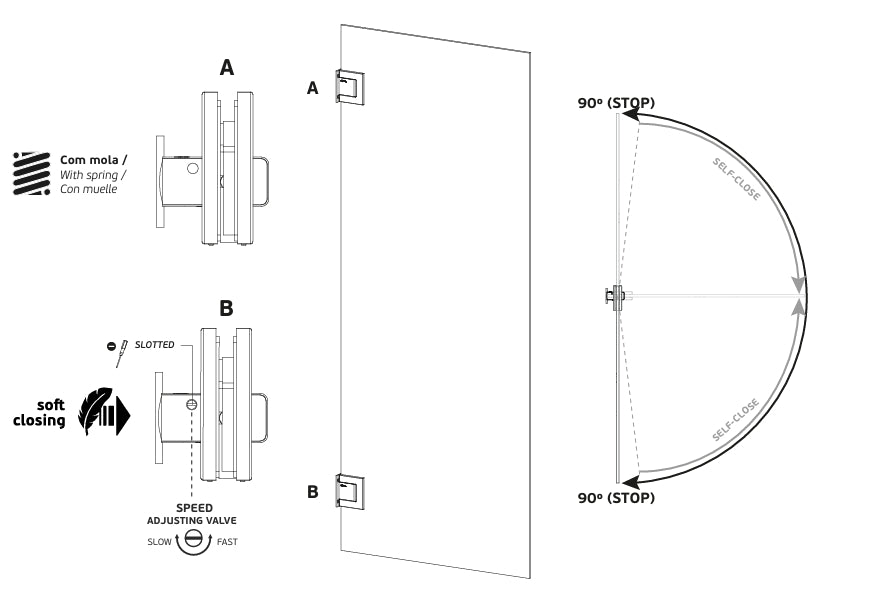 A

Com mola /
With spring /
Con muelle

B

SLOTTED

soft closing

SPEED
ADJUSTING VALVE

SLOW FAST

A

B

90º (STOP)

SELF-CLOSE

SELF-CLOSE

90º (STOP)