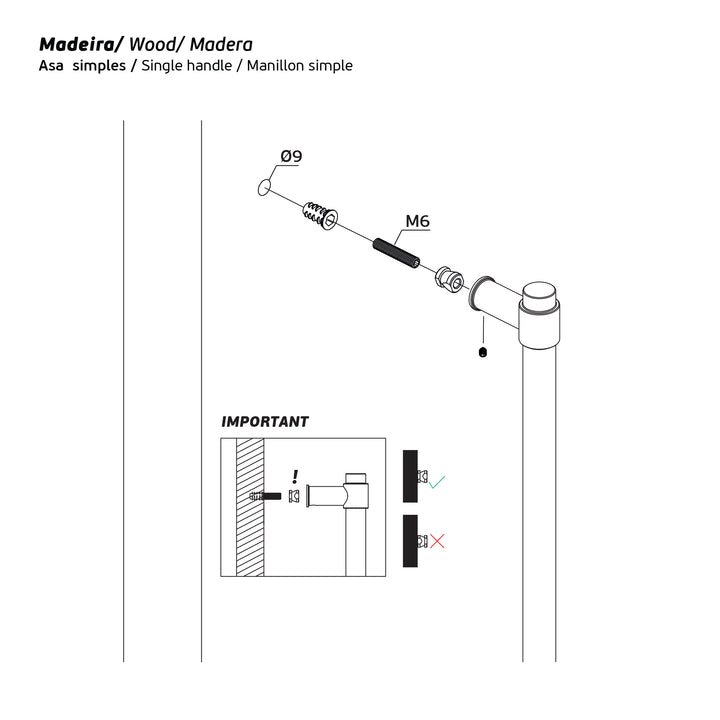 Madeira/ Wood/ Madera
Asa simples / Single handle / Manillon simple

Ø9

M6

IMPORTANT

!