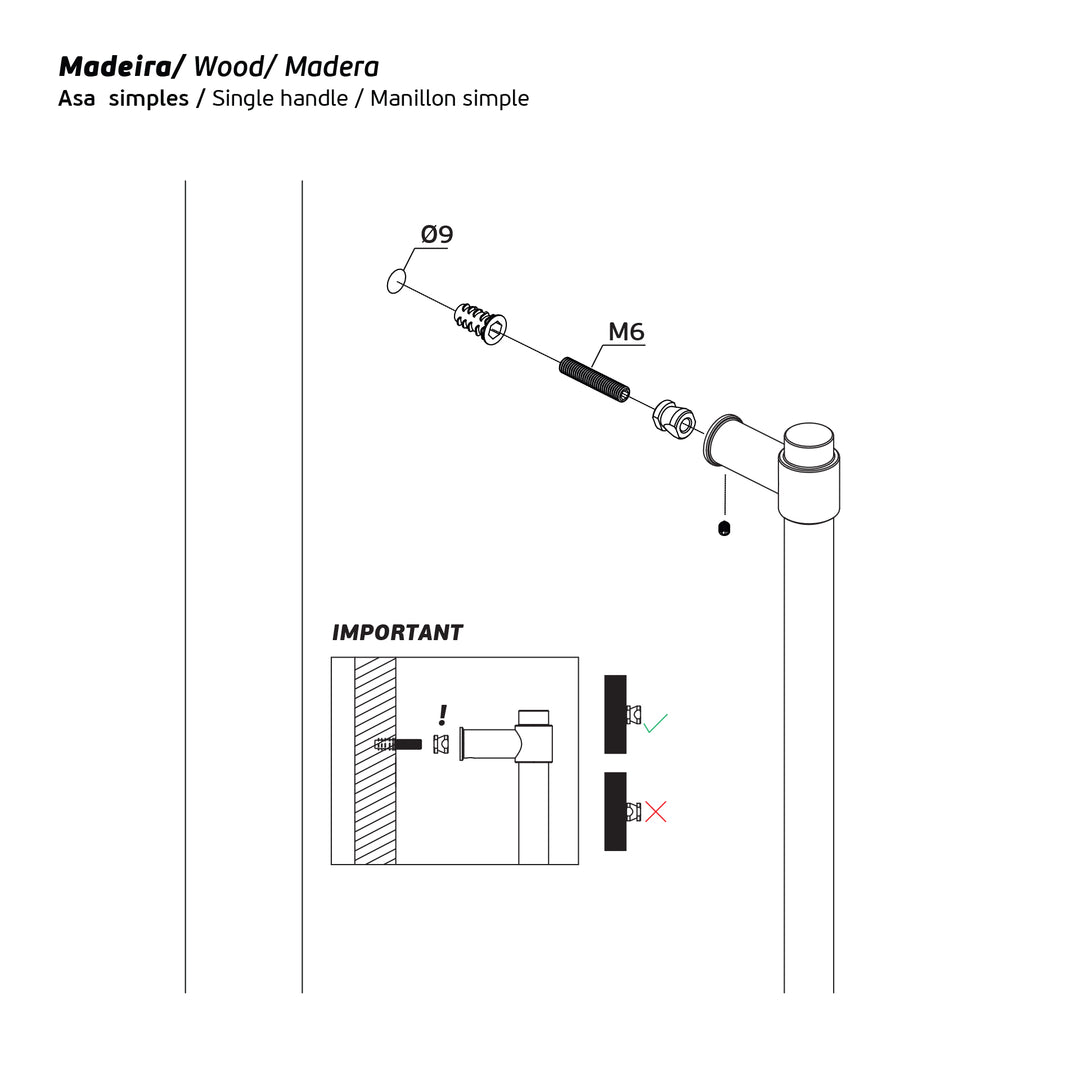 Madeira/ Wood/ Madera
Asa simples / Single handle / Manillon simple

Ø9

M6

IMPORTANT

!